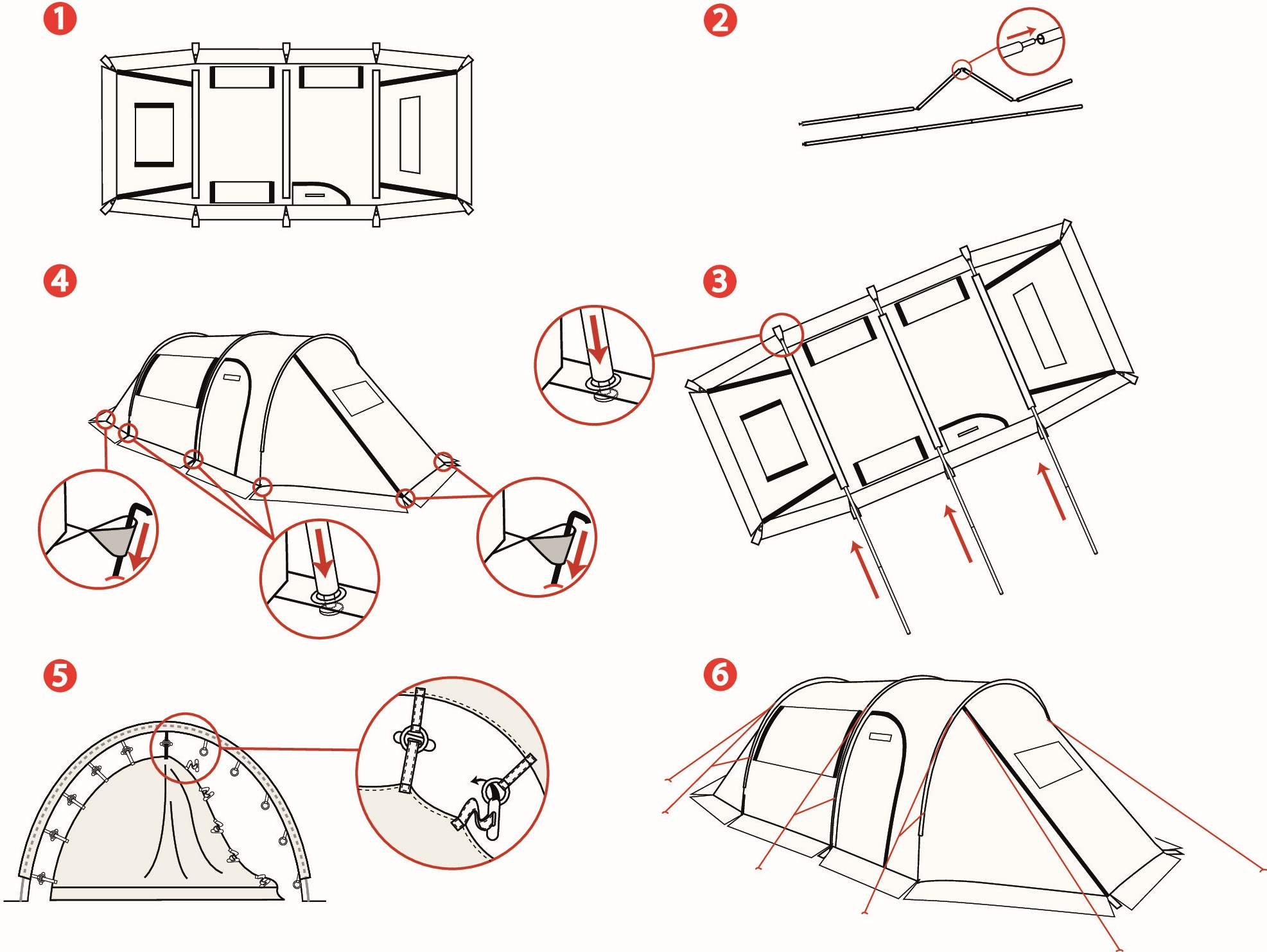 1

2

4

3

5

6